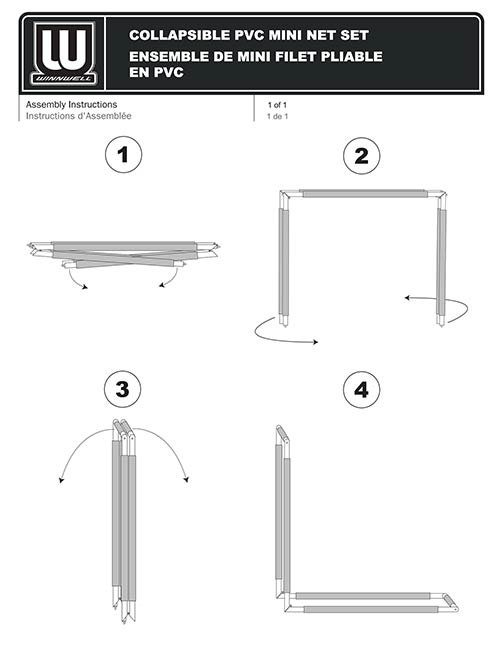 WINNWELL

COLLAPSIBLE PVC MINI NET SET
ENSEMBLE DE MINI FILET PLIABLE EN PVC

Assembly Instructions
Instructions d'Assemblée

1 of 1
1 de 1

1

2

3

4